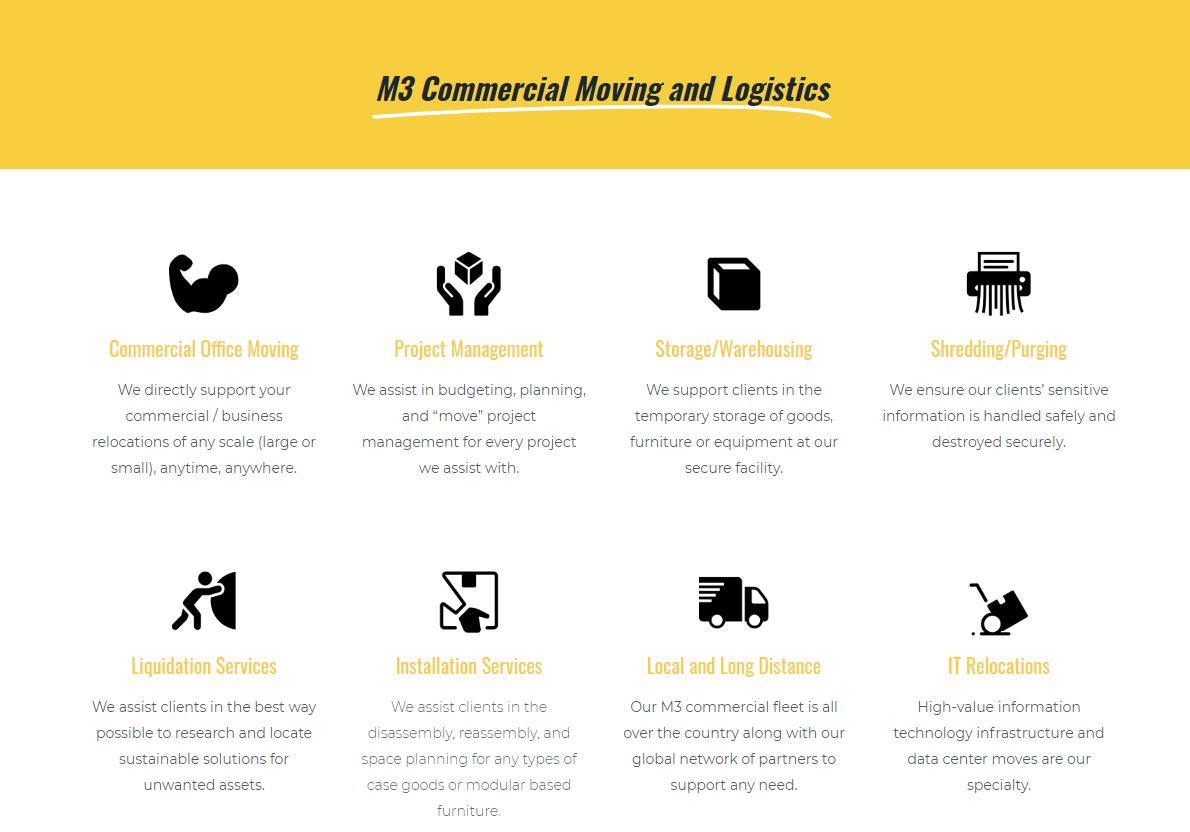 M3 Commercial Moving and Logistics

Commercial Office Moving

We directly support your commercial / business relocations of any scale (large or small), anytime, anywhere.

Project Management

We assist in budgeting, planning, and “move” project management for every project we assist with.

Storage/Warehousing

We support clients in the temporary storage of goods, furniture or equipment at our secure facility.

Shredding/Purging

We ensure our clients’ sensitive information is handled safely and destroyed securely.

Liquidation Services

We assist clients in the best way possible to research and locate sustainable solutions for unwanted assets.

Installation Services

We assist clients in the disassembly, reassembly, and space planning for any types of case goods or modular based furniture.

Local and Long Distance

Our M3 commercial fleet is all over the country along with our global network of partners to support any need.

IT Relocations

High-value information technology infrastructure and data center moves are our specialty.